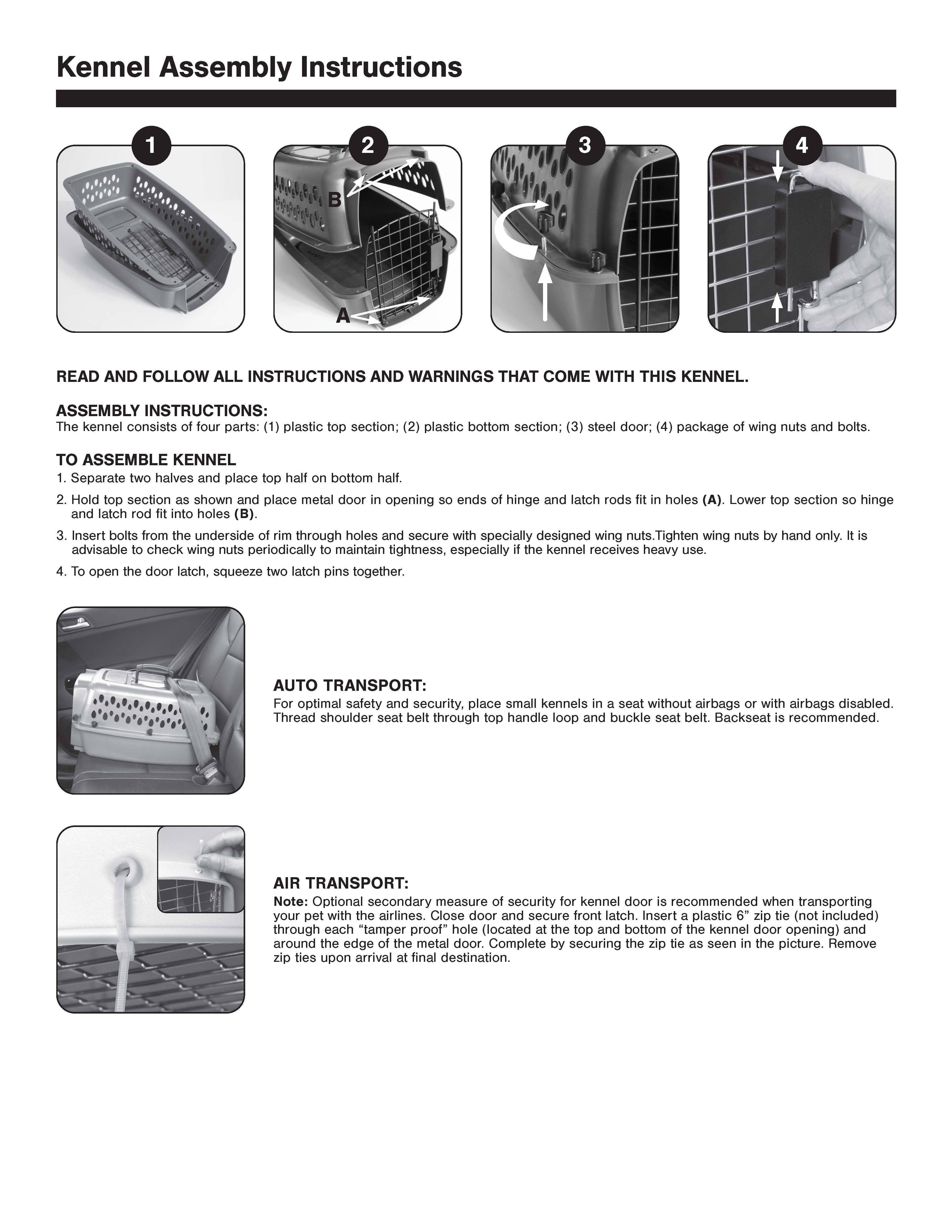 Kennel Assembly Instructions

1

2

B

A

3

4

READ AND FOLLOW ALL INSTRUCTIONS AND WARNINGS THAT COME WITH THIS KENNEL.

ASSEMBLY INSTRUCTIONS:
The kennel consists of four parts: (1) plastic top section; (2) plastic bottom section; (3) steel door; (4) package of wing nuts and bolts.

TO ASSEMBLE KENNEL
1. Separate two halves and place top half on bottom half.
2. Hold top section as shown and place metal door in opening so ends of hinge and latch rods fit in holes (A). Lower top section so hinge and latch rod fit into holes (B).
3. Insert bolts from the underside of rim through holes and secure with specially designed wing nuts.Tighten wing nuts by hand only. It is advisable to check wing nuts periodically to maintain tightness, especially if the kennel receives heavy use.
4. To open the door latch, squeeze two latch pins together.

AUTO TRANSPORT:
For optimal safety and security, place small kennels in a seat without airbags or with airbags disabled. Thread shoulder seat belt through top handle loop and buckle seat belt. Backseat is recommended.

AIR TRANSPORT:
Note: Optional secondary measure of security for kennel door is recommended when transporting your pet with the airlines. Close door and secure front latch. Insert a plastic 6” zip tie (not included) through each “tamper proof” hole (located at the top and bottom of the kennel door opening) and around the edge of the metal door. Complete by securing the zip tie as seen in the picture. Remove zip ties upon arrival at final destination.