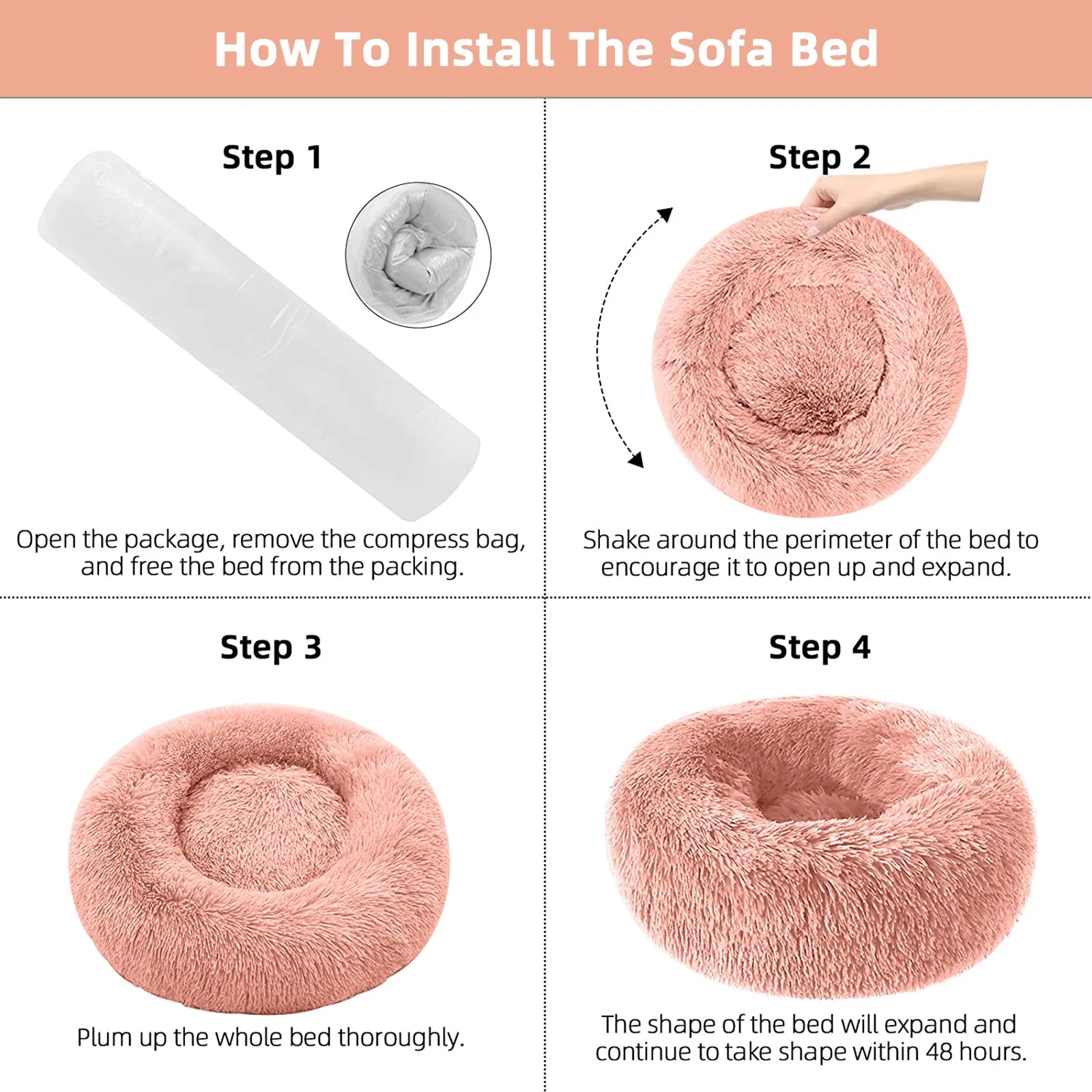 How To Install The Sofa Bed

Step 1

Open the package, remove the compress bag, and free the bed from the packing.

Step 2

Shake around the perimeter of the bed to encourage it to open up and expand.

Step 3

Plum up the whole bed thoroughly.

Step 4

The shape of the bed will expand and continue to take shape within 48 hours.