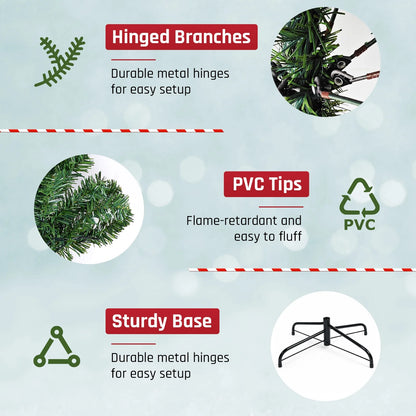 Hinged Branches

Durable metal hinges for easy setup

PVC Tips

Flame-retardant and easy to fluff

PVC

Sturdy Base

Durable metal hinges for easy setup