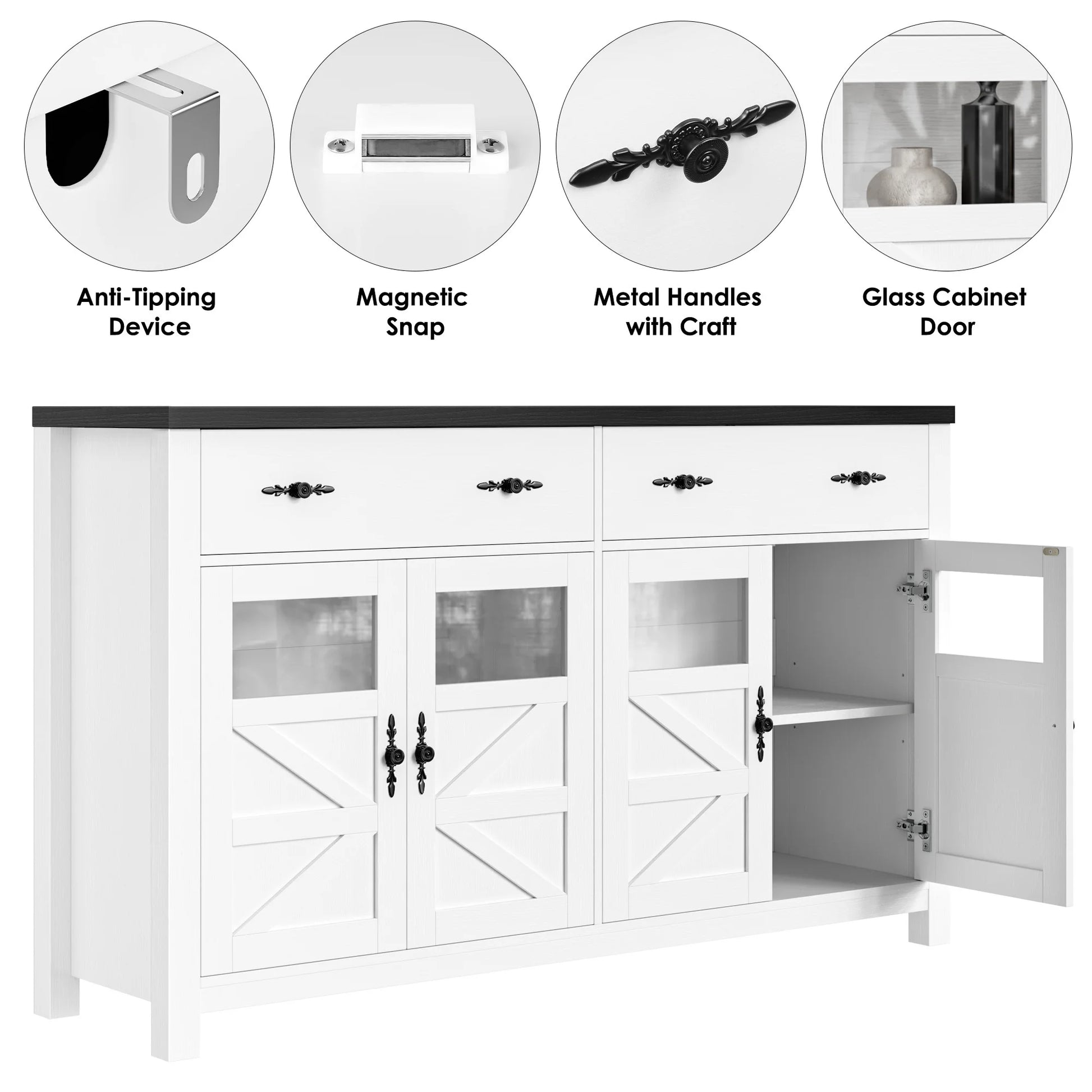 Anti-Tipping Device

Magnetic Snap

Metal Handles with Craft

Glass Cabinet Door