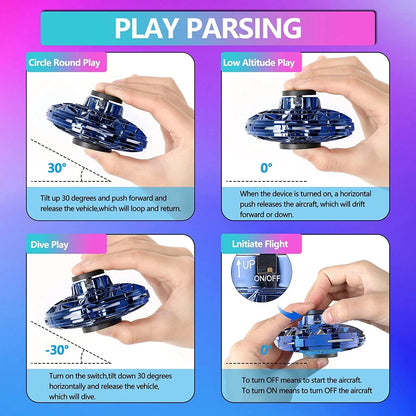 PLAY PARSING

Circle Round Play

30°

Tilt up 30 degrees and push forward and release the vehicle,which will loop and return.

Low Altitude Play

0°

When the device is turned on, a horizontal push releases the aircraft, which will drift forward or down.

Dive Play

-30°

Turn on the switch,tilt down 30 degrees horizontally and release the vehicle, which will dive.

Lnitiate Flight

UP

ON/OFF

0°

To turn OFF means to start the aircraft.
To turn ON means to turn OFF the aircraft