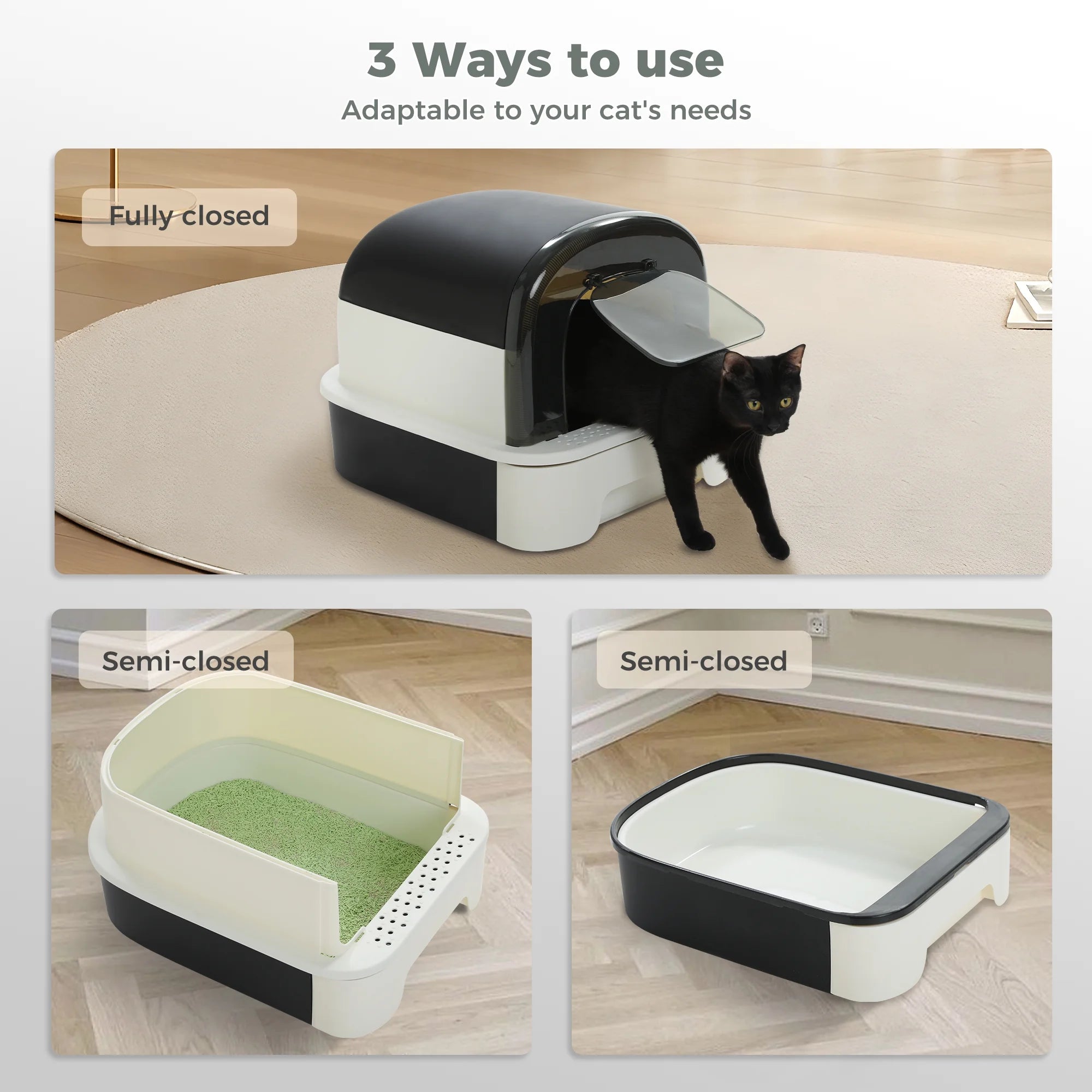 3 Ways to use
Adaptable to your cat's needs

Fully closed

Semi-closed

Semi-closed