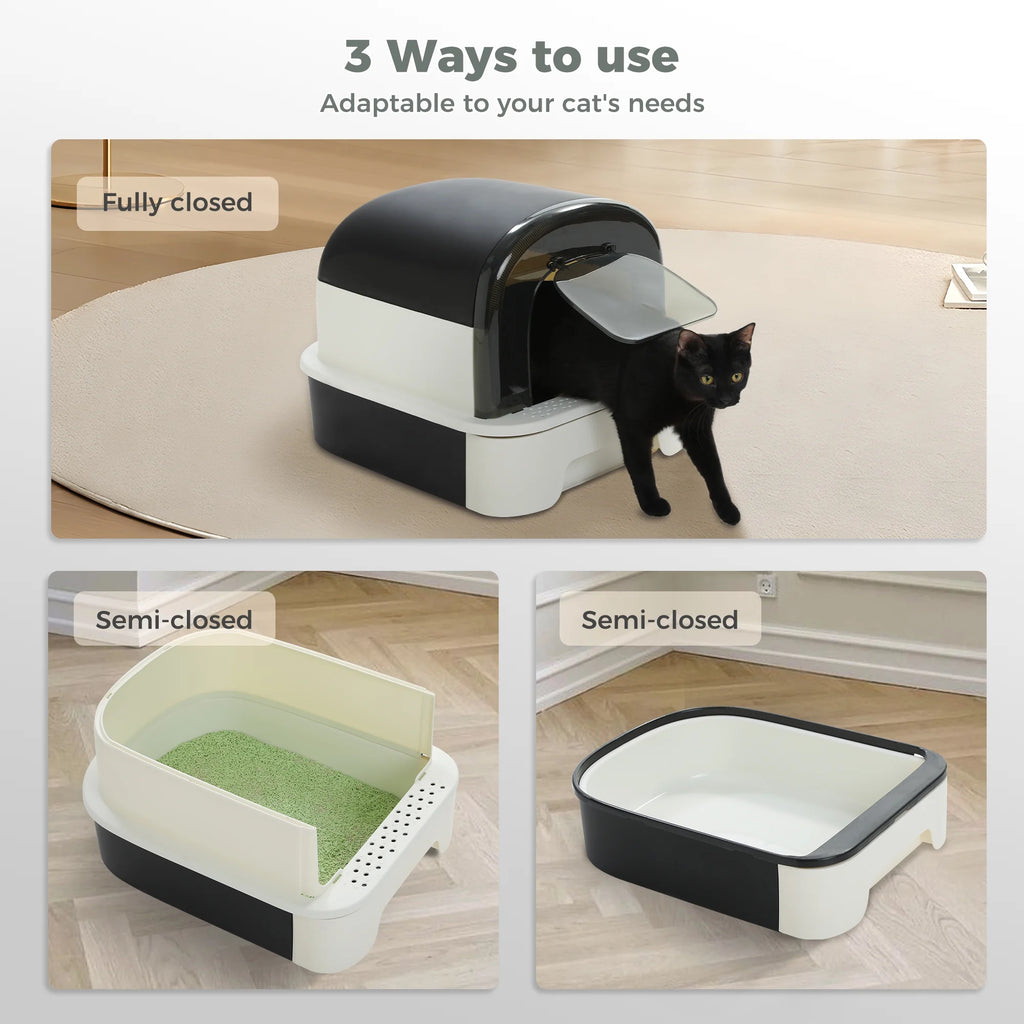 3 Ways to use
Adaptable to your cat's needs

Fully closed

Semi-closed

Semi-closed