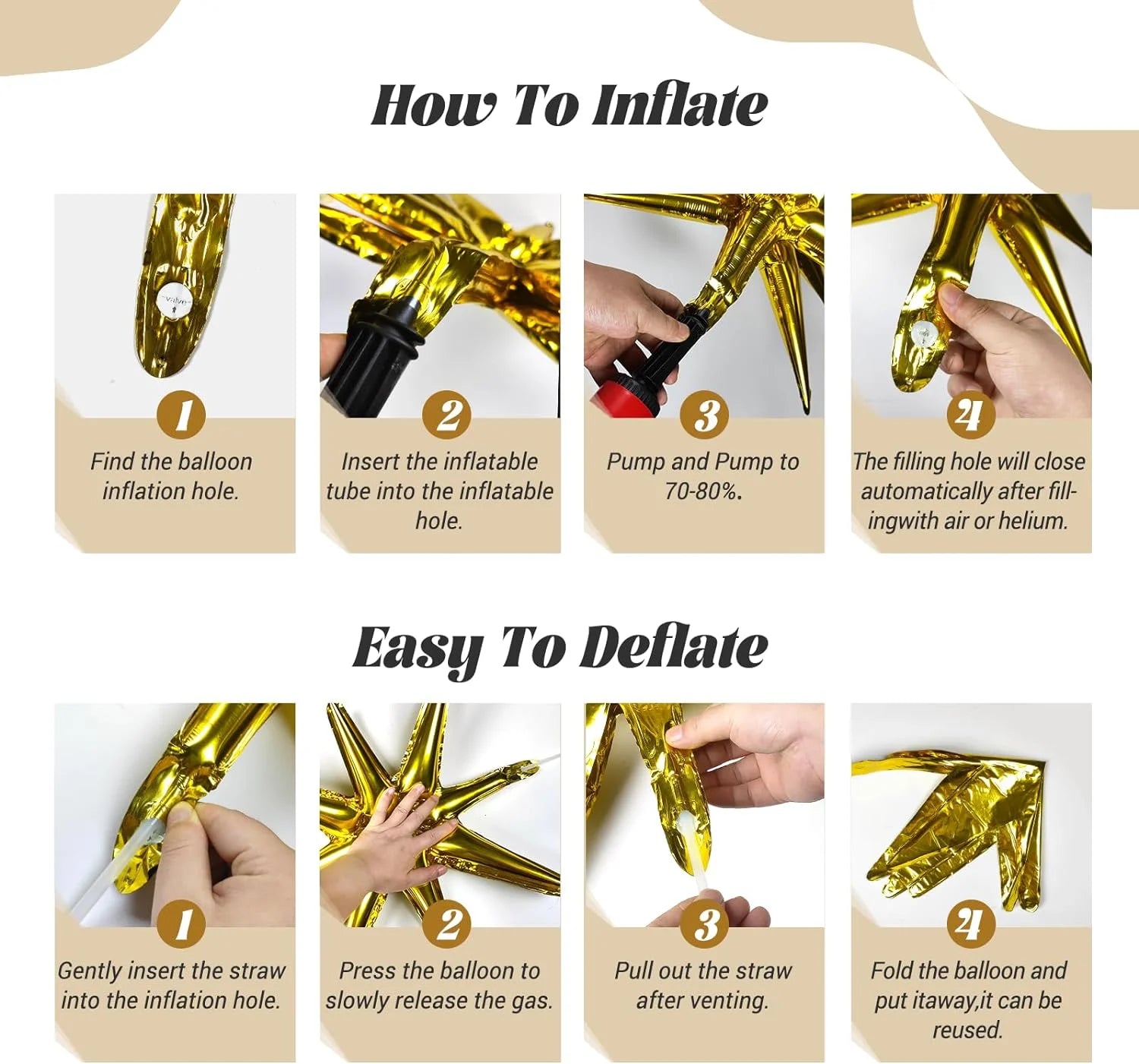 How To Inflate

valve

1
Find the balloon inflation hole.

2
Insert the inflatable tube into the inflatable hole.

3
Pump and Pump to 70-80%.

4
The filling hole will close automatically after fillingwith air or helium.

Easy To Deflate

1
Gently insert the straw into the inflation hole.

2
Press the balloon to slowly release the gas.

3
Pull out the straw after venting.

4
Fold the balloon and put itaway,it can be reused.