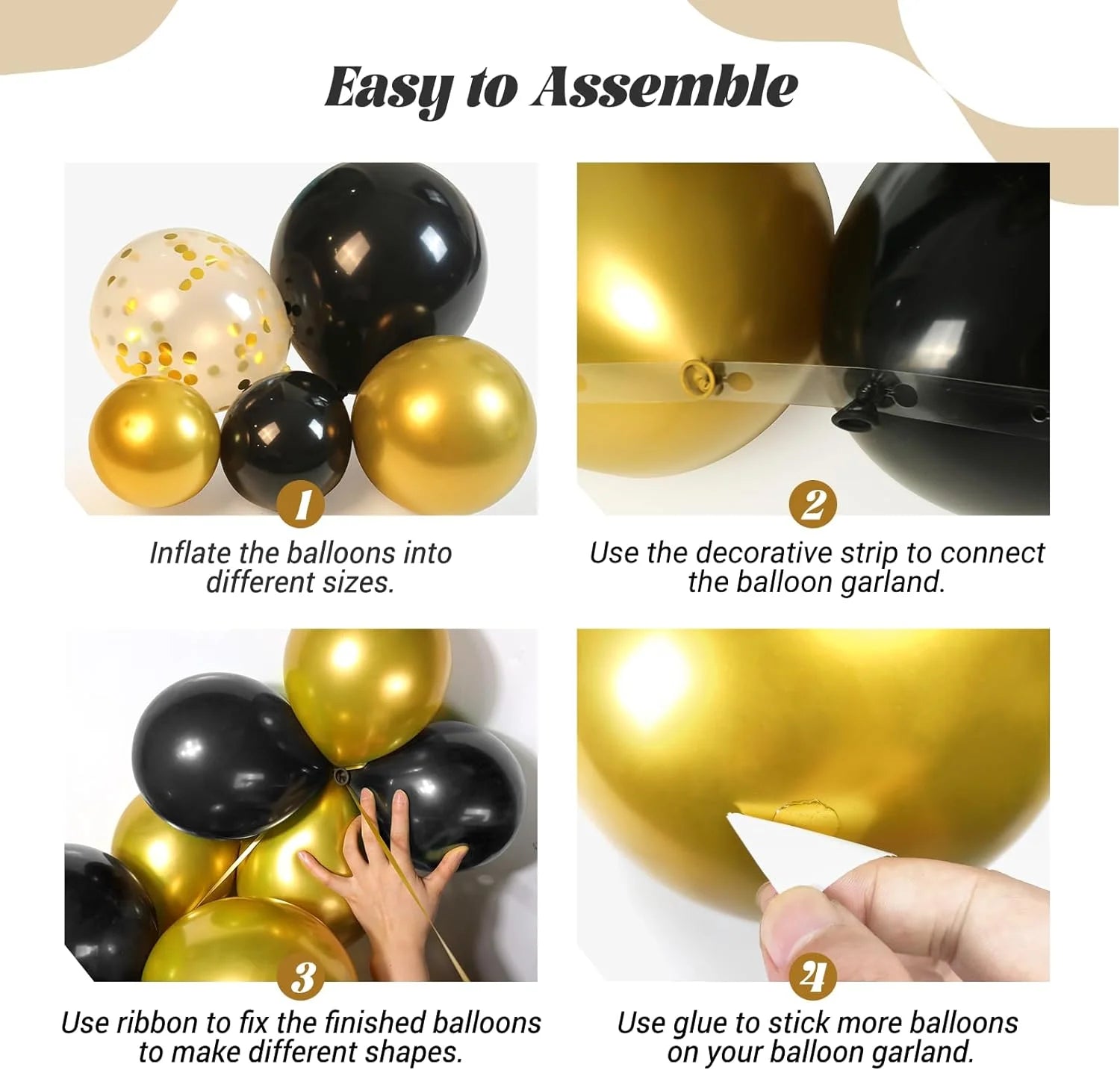 Easy to Assemble

1

Inflate the balloons into different sizes.

2

Use the decorative strip to connect the balloon garland.

3

Use ribbon to fix the finished balloons to make different shapes.

4

Use glue to stick more balloons on your balloon garland.