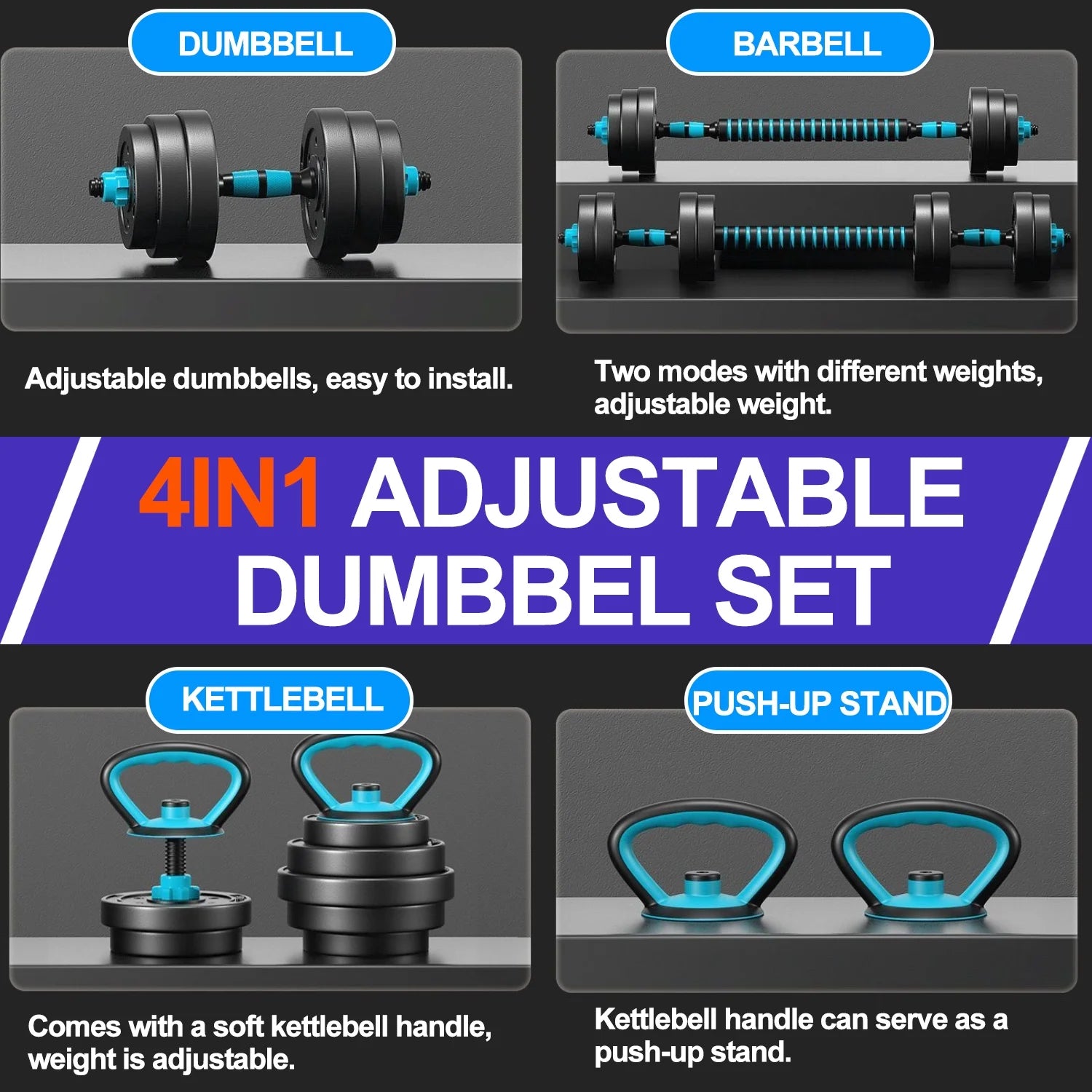 DUMBBELL

Adjustable dumbbells, easy to install.

BARBELL

Two modes with different weights, adjustable weight.

4IN1 ADJUSTABLE DUMBBEL SET

KETTLEBELL

Comes with a soft kettlebell handle, weight is adjustable.

PUSH-UP STAND

Kettlebell handle can serve as a push-up stand.