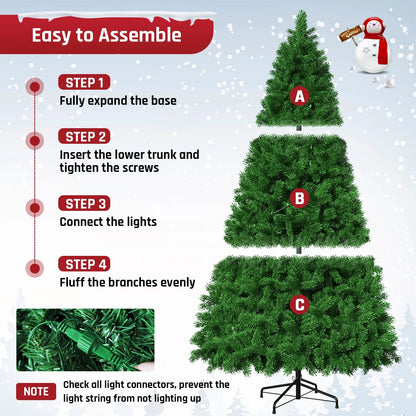 Easy to Assemble

STEP 1
Fully expand the base

STEP 2
Insert the lower trunk and tighten the screws

STEP 3
Connect the lights

STEP 4
Fluff the branches evenly

NOTE
Check all light connectors, prevent the light string from not lighting up

A

B

C