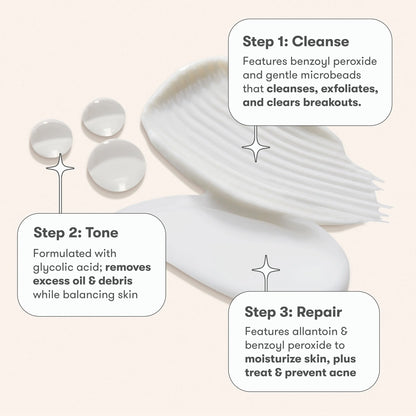 Step 1: Cleanse

Features benzoyl peroxide and gentle microbeads that cleanses, exfoliates, and clears breakouts.

Step 2: Tone

Formulated with glycolic acid; removes excess oil & debris while balancing skin

Step 3: Repair

Features allantoin & benzoyl peroxide to moisturize skin, plus treat & prevent acne