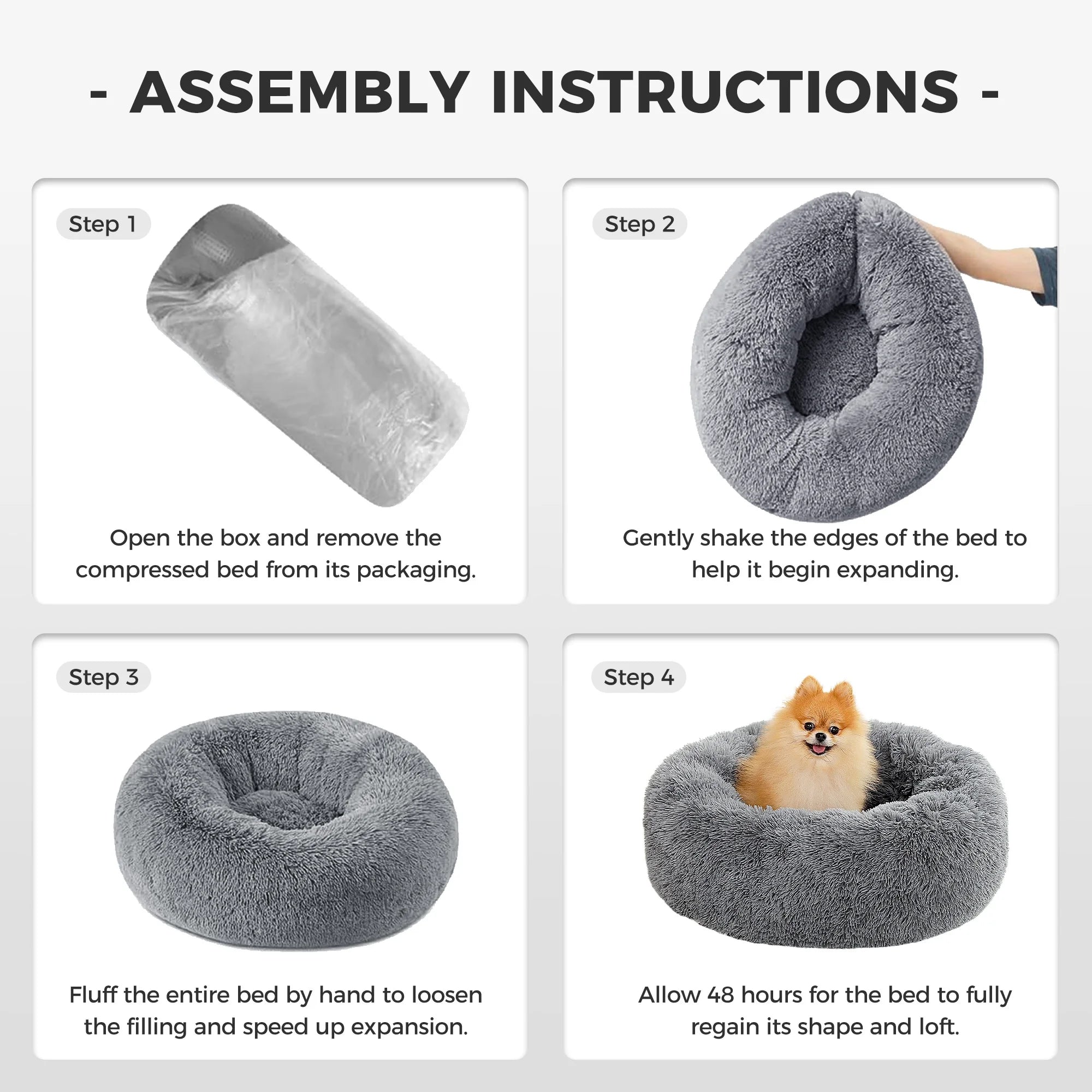 - ASSEMBLY INSTRUCTIONS -

Step 1

Open the box and remove the compressed bed from its packaging.

Step 2

Gently shake the edges of the bed to help it begin expanding.

Step 3

Fluff the entire bed by hand to loosen the filling and speed up expansion.

Step 4

Allow 48 hours for the bed to fully regain its shape and loft.