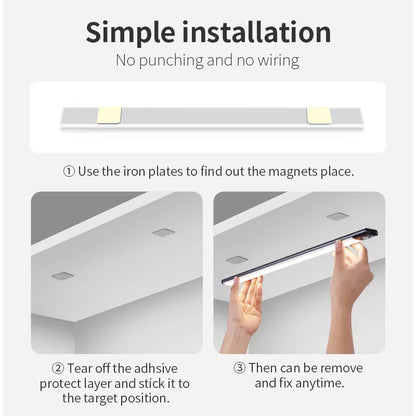 Simple installation

No punching and no wiring

① Use the iron plates to find out the magnets place.

② Tear off the adhsive protect layer and stick it to the target position.

③ Then can be remove and fix anytime.